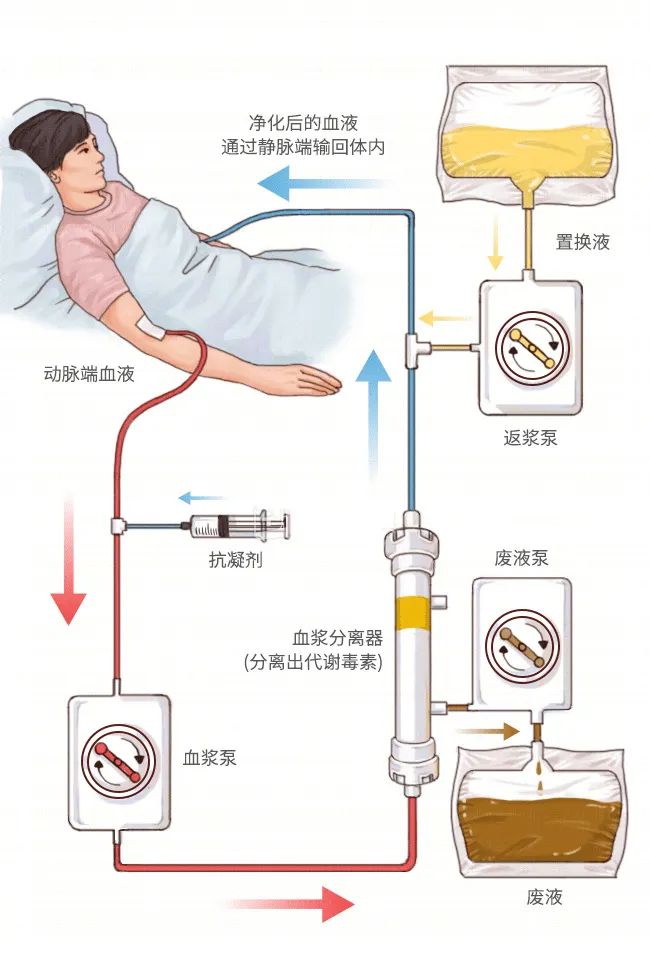 净化后的血液
通过静脉端输回体内

置换液

动脉端血液

返浆泵

抗凝剂

废液泵

血浆分离器
(分离出代谢毒素)

血浆泵

废液